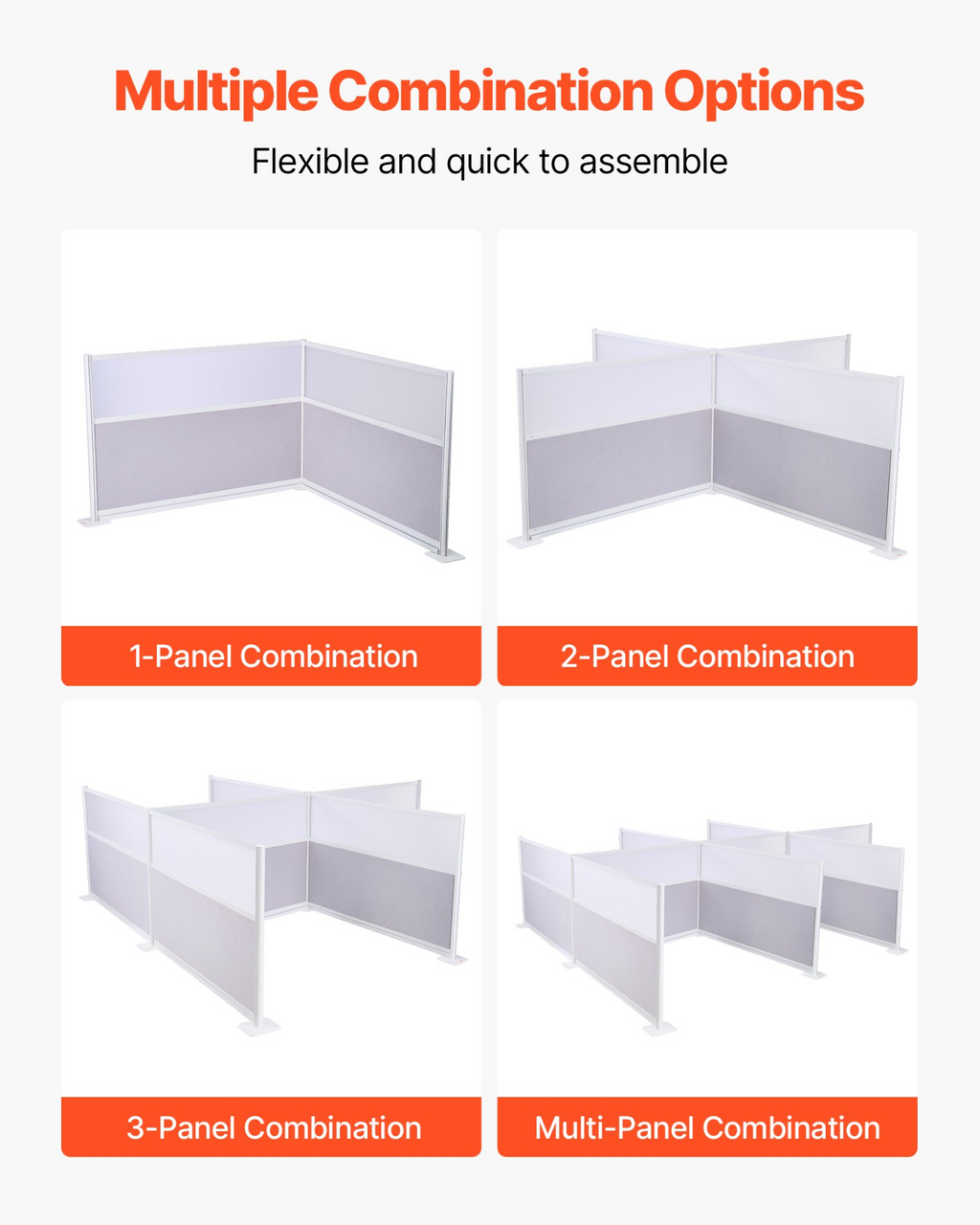 Multiple Combination Options

Flexible and quick to assemble

1-Panel Combination

2-Panel Combination

3-Panel Combination

Multi-Panel Combination