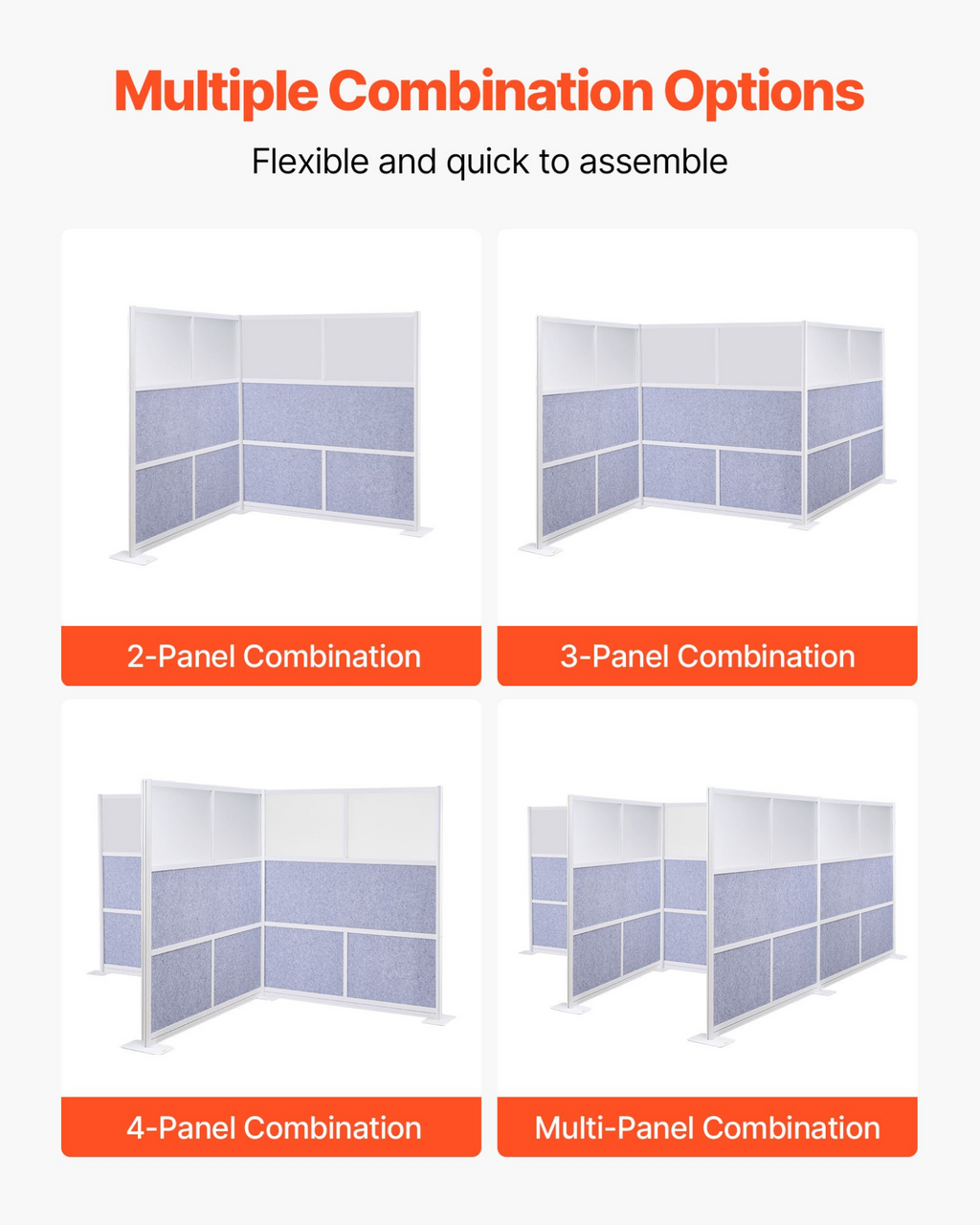 Multiple Combination Options

Flexible and quick to assemble

2-Panel Combination

3-Panel Combination

4-Panel Combination

Multi-Panel Combination