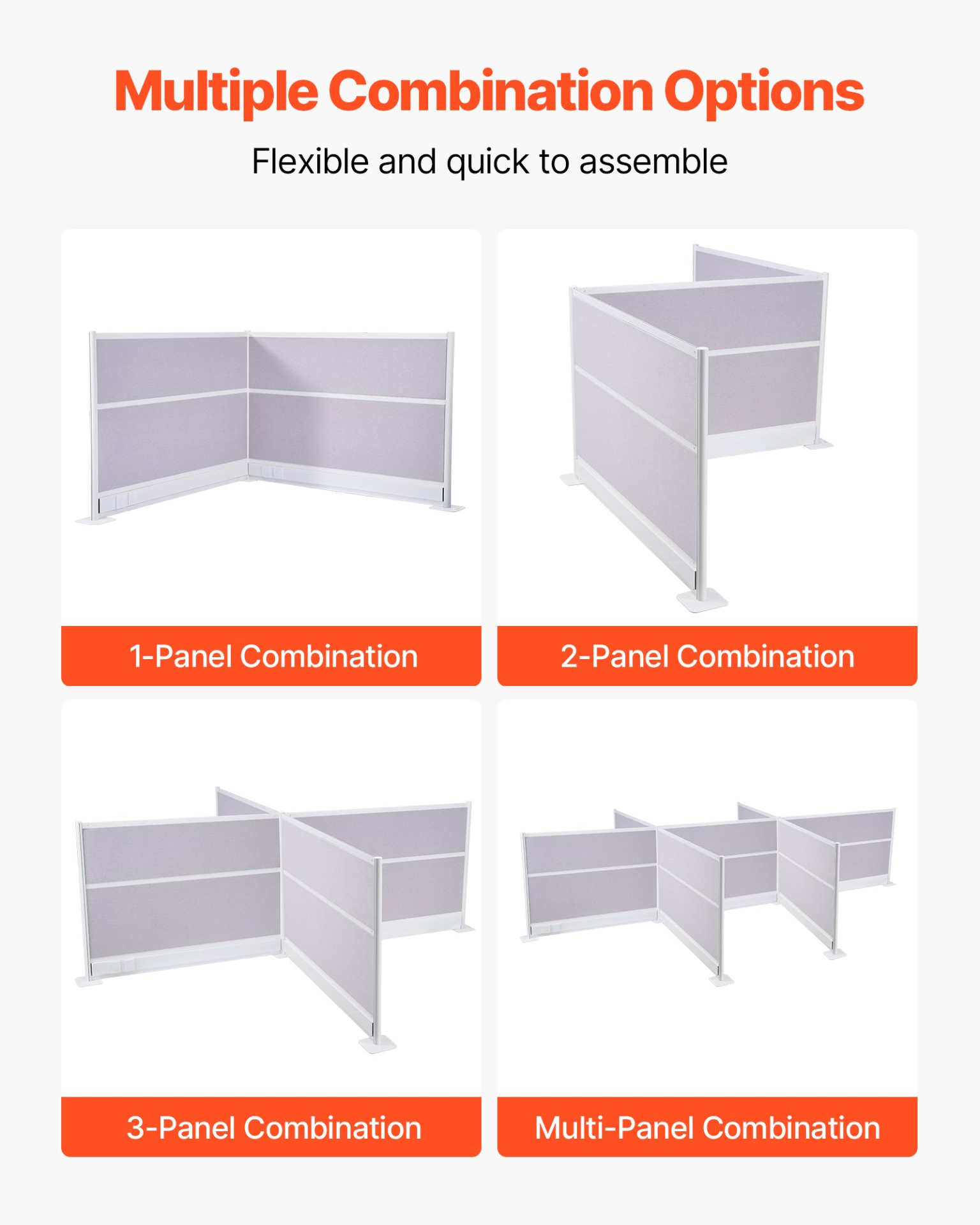 Multiple Combination Options

Flexible and quick to assemble

1-Panel Combination

2-Panel Combination

3-Panel Combination

Multi-Panel Combination